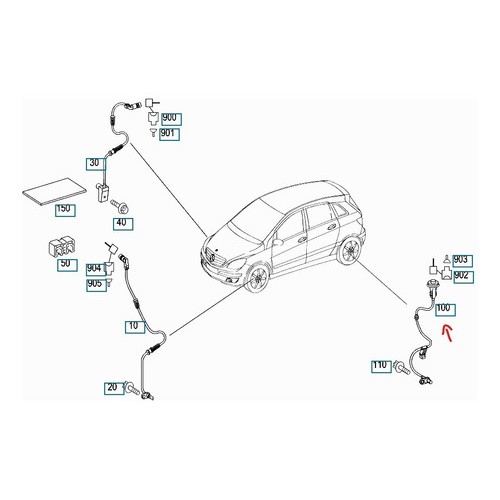 900
901
30
150
40
50
904
905
10
20
903
902
100
110