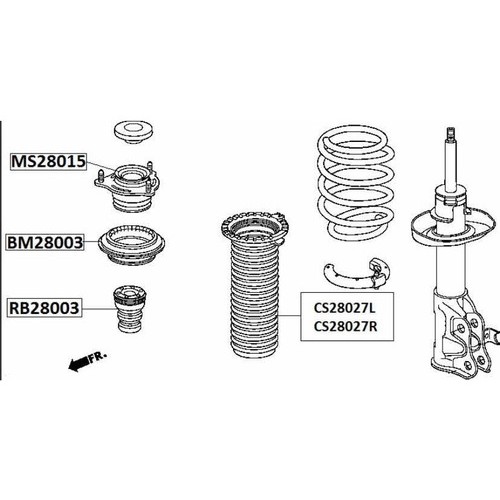 MS28015

BM28003

RB28003

FR.

CS28027L
CS28027R