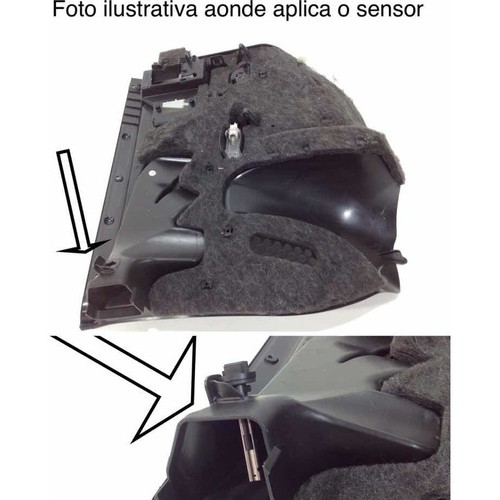 Foto ilustrativa aonde aplica o sensor