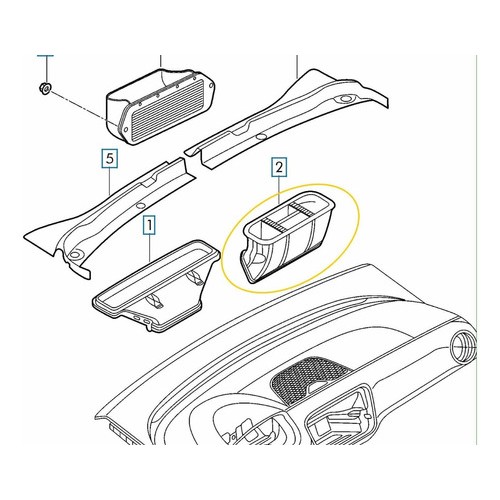 5

2

1