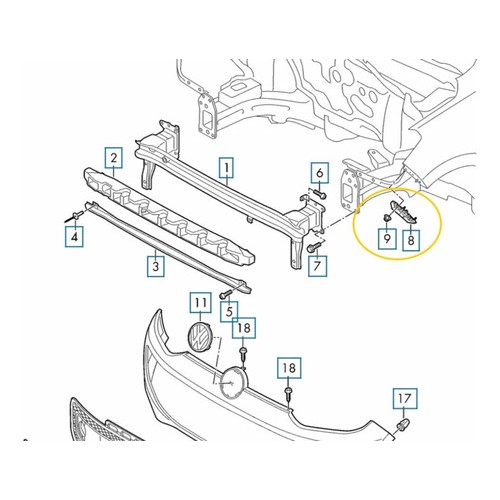 2
1
6
4
9
8
3
7
11
5
18
18
17