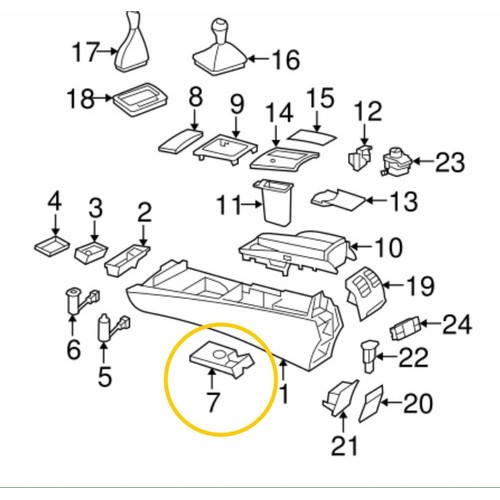 17
16
18
8
9
14
15
12
23
11
13
4
3
2
10
19
6
5
24
22
7
1
20
21